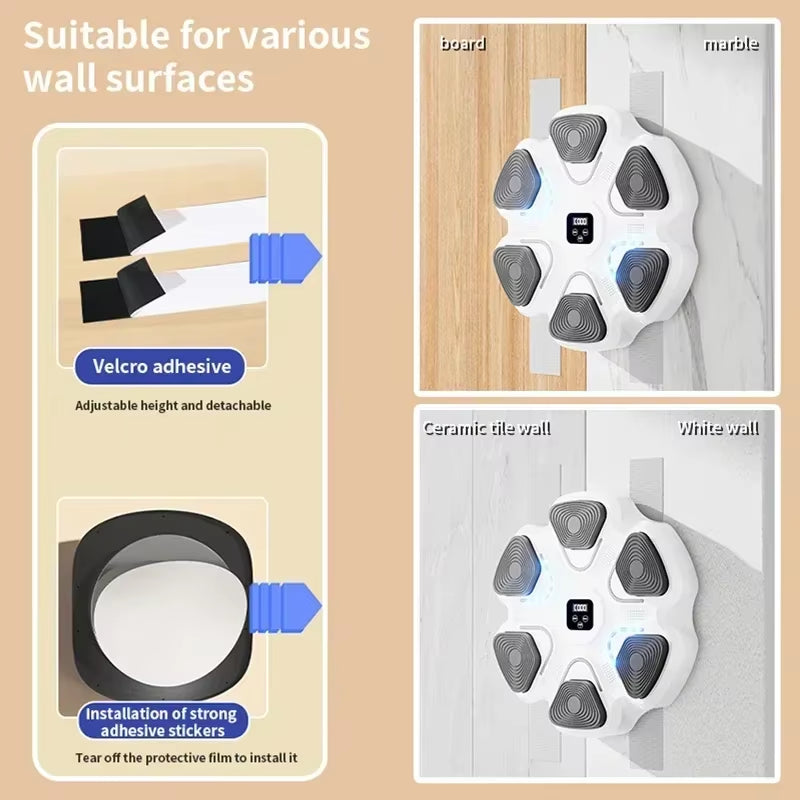 Suitable for various wall surfaces

Velcro adhesive

Adjustable height and detachable

Installation of strong adhesive stickers

Tear off the protective film to install it

board

marble

Ceramic tile wall

White wall