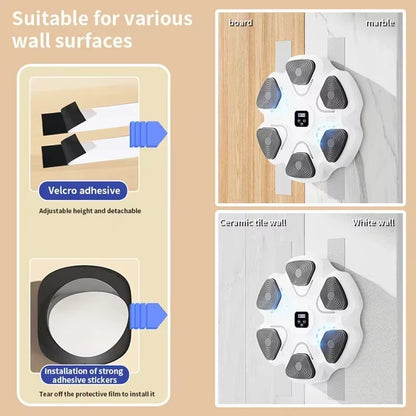 Suitable for various wall surfaces

Velcro adhesive

Adjustable height and detachable

Installation of strong adhesive stickers

Tear off the protective film to install it

board

marble

Ceramic tile wall

White wall